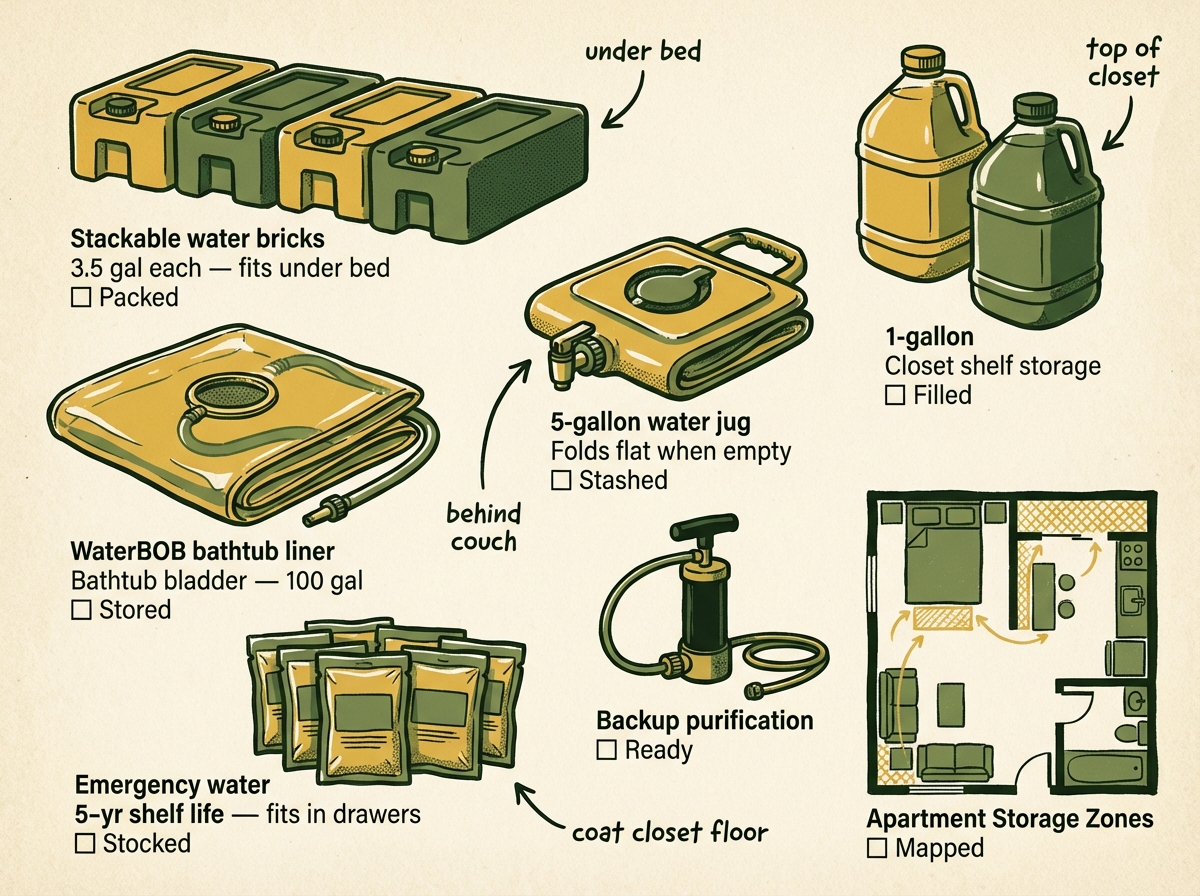 under bed

top of closet

Stackable water bricks
3.5 gal each — fits under bed
☐ Packed

1-gallon
Closet shelf storage
☐ Filled

5-gallon water jug
Folds flat when empty
☐ Stashed

behind couch

WaterBOB bathtub liner
Bathtub bladder — 100 gal
☐ Stored

Backup purification
☐ Ready

Emergency water
5-yr shelf life — fits in drawers
☐ Stocked

coat closet floor

Apartment Storage Zones
☐ Mapped